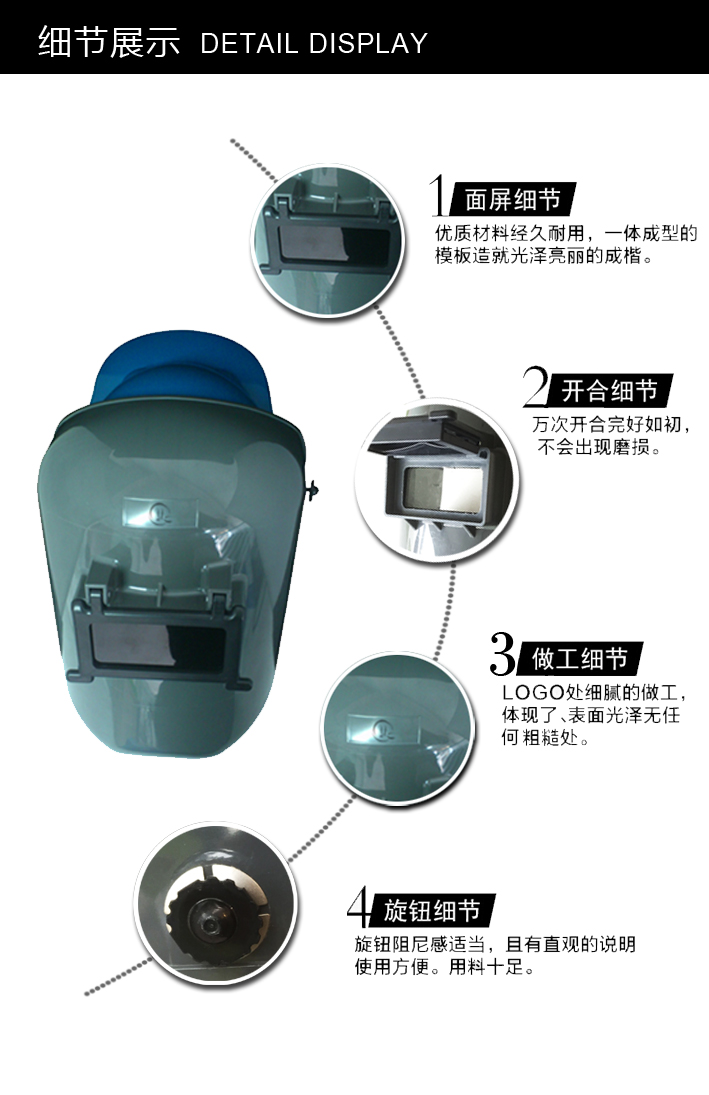 细节展示 DETAIL DISPLAY

1 面屏细节
优质材料经久耐用，一体成型的模板造就光泽亮丽的成楷。

2 开合细节
万次开合完好如初，不会出现磨损。

3 做工细节
LOGO处细腻的做工，体现了、表面光泽无任何粗糙处。

4 旋钮细节
旋钮阻尼感适当，且有直观的说明使用方便。用料十足。